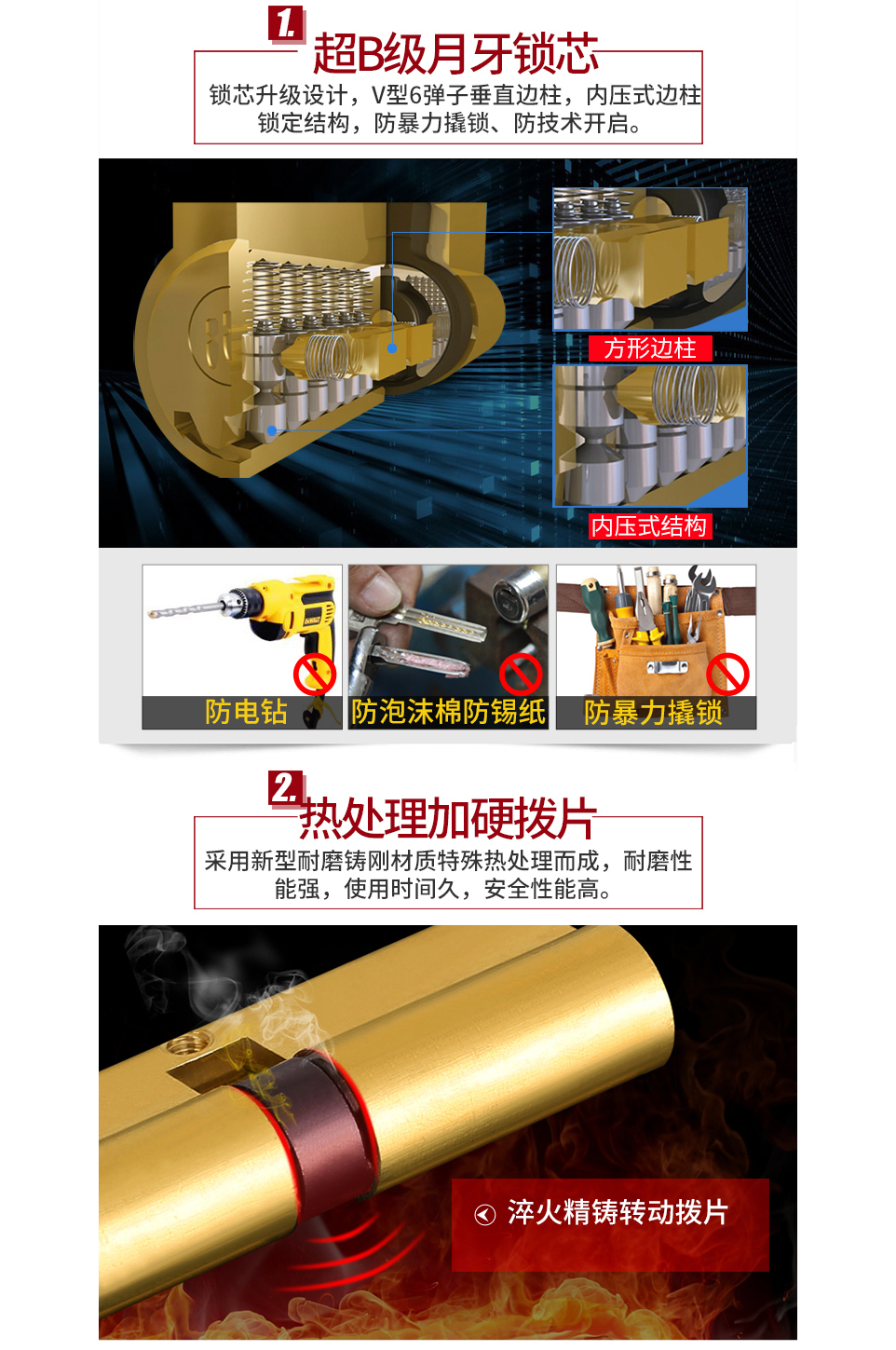 1.
超B级月牙锁芯
锁芯升级设计，V型6弹子垂直边柱，内压式边柱锁定结构，防暴力撬锁、防技术开启。

方形边柱
内压式结构

防电钻
防泡沫棉防锡纸
防暴力撬锁

2.
热处理加硬拨片
采用新型耐磨铸刚材质特殊热处理而成，耐磨性能强，使用时间久，安全性能高。

淬火精铸转动拨片